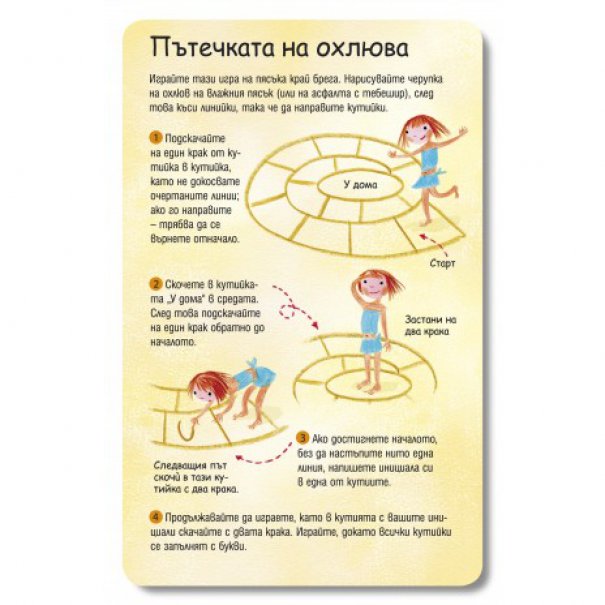 Пътечката на охлюва

Играйте тази игра на пясъка край брега. Нарисувайте черупка на охлюв на влажния пясък (или на асфалта с тебешир), след това къси линийки, така че да направите кутийки.

1 Подскачайте на един крак от кутийка в кутийка, като не докосвате очертаните линии; ако го направите – трябва да се върнете отначало.

У дома

Старт

2 Скочете в кутийката „У дома" в средата. След това подскачайте на един крак обратно до началото.

Застани на два крака

Следващия път скочи в тази кутийка с два крака.

3 Ако достигнете началото, без да настъпите нито една линия, напишете инициала си в една от кутиите.

4 Продължавайте да играете, като в кутията с вашите инициали скачайте с двата крака. Играйте, докато всички кутийки се запълнят с букви.