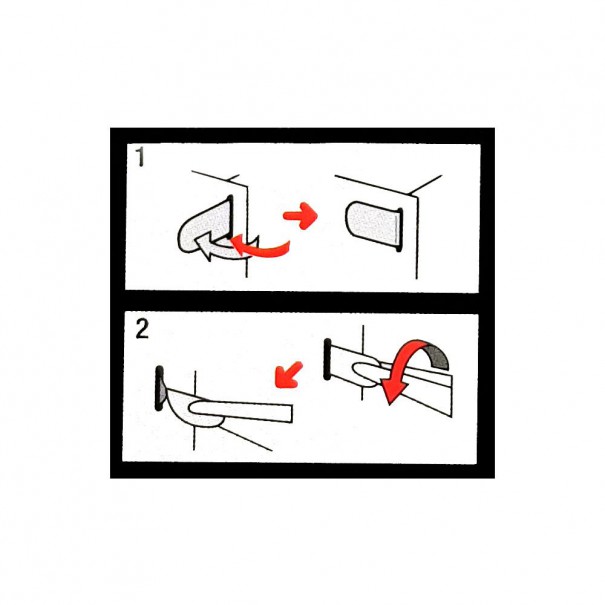 1

2