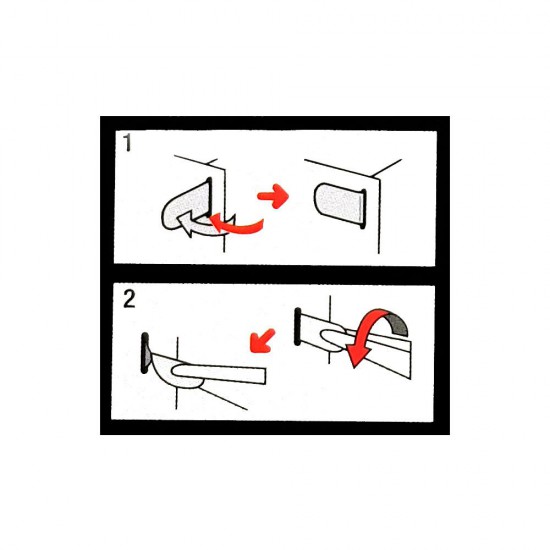 1

2