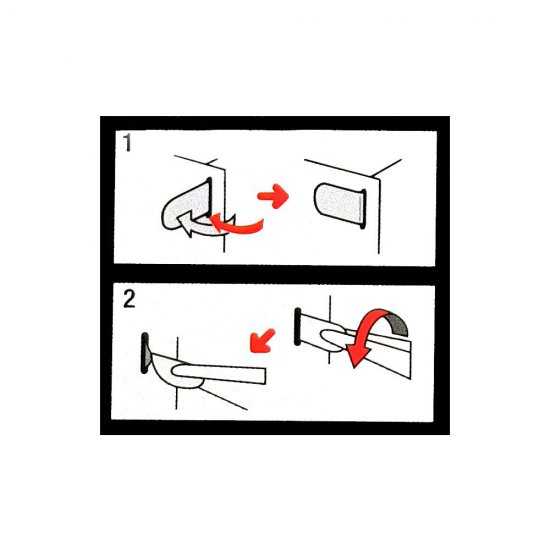 1

2